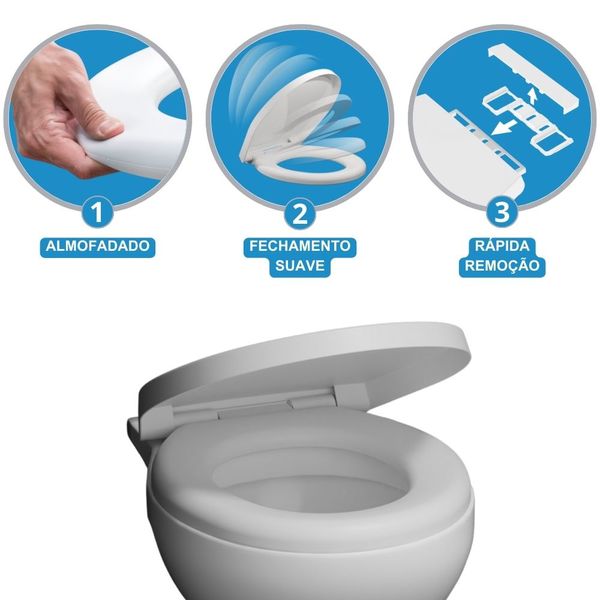 1
ALMOFADADO

2
FECHAMENTO SUAVE

3
RÁPIDA REMOÇÃO